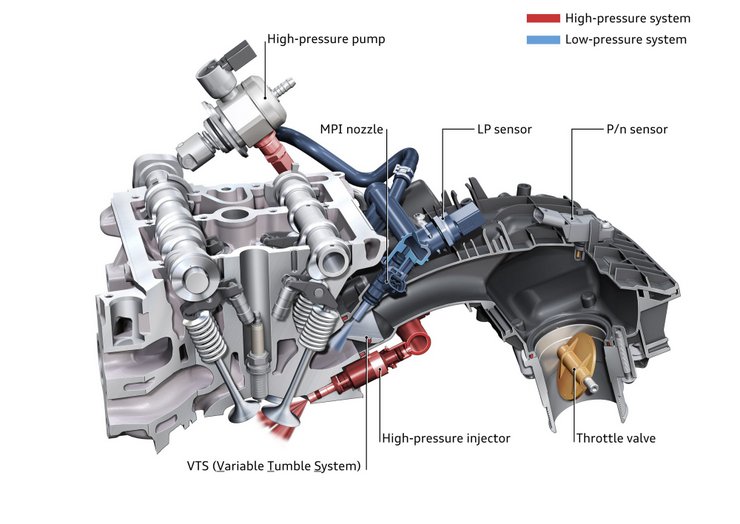 High-pressure system
Low-pressure system

High-pressure pump

MPI nozzle

LP sensor

P/n sensor

High-pressure injector

Throttle valve

VTS (Variable Tumble System)